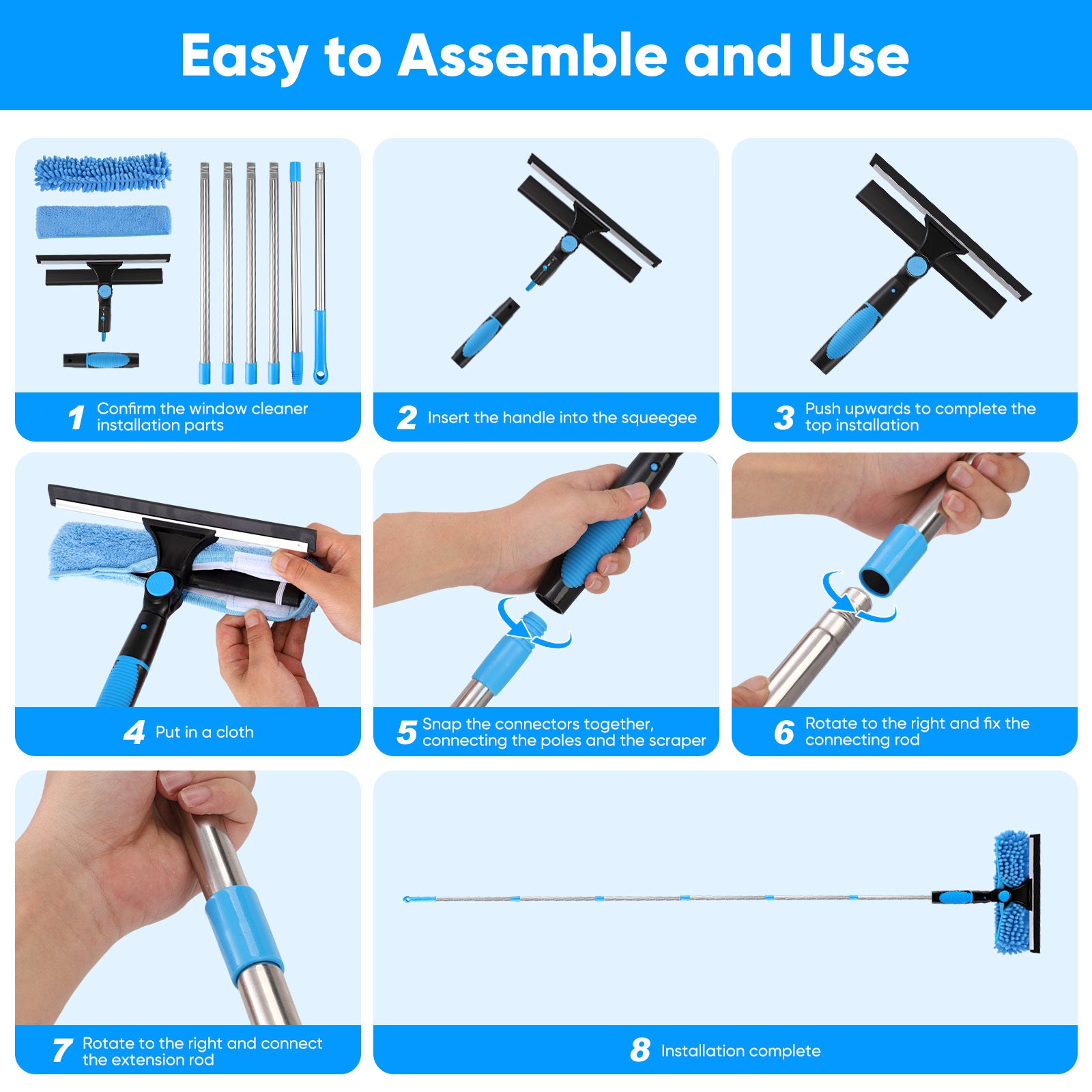 Easy to Assemble and Use

1 Confirm the window cleaner installation parts

2 Insert the handle into the squeegee

3 Push upwards to complete the top installation

4 Put in a cloth

5 Snap the connectors together, connecting the poles and the scraper

6 Rotate to the right and fix the connecting rod

7 Rotate to the right and connect the extension rod

8 Installation complete