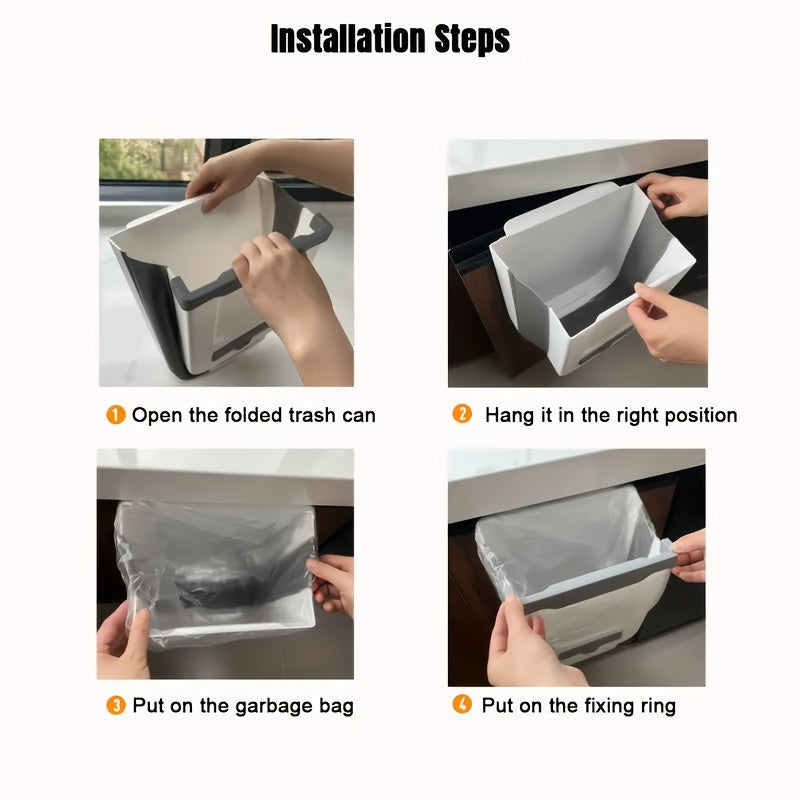 Installation Steps

1 Open the folded trash can

2 Hang it in the right position

3 Put on the garbage bag

4 Put on the fixing ring